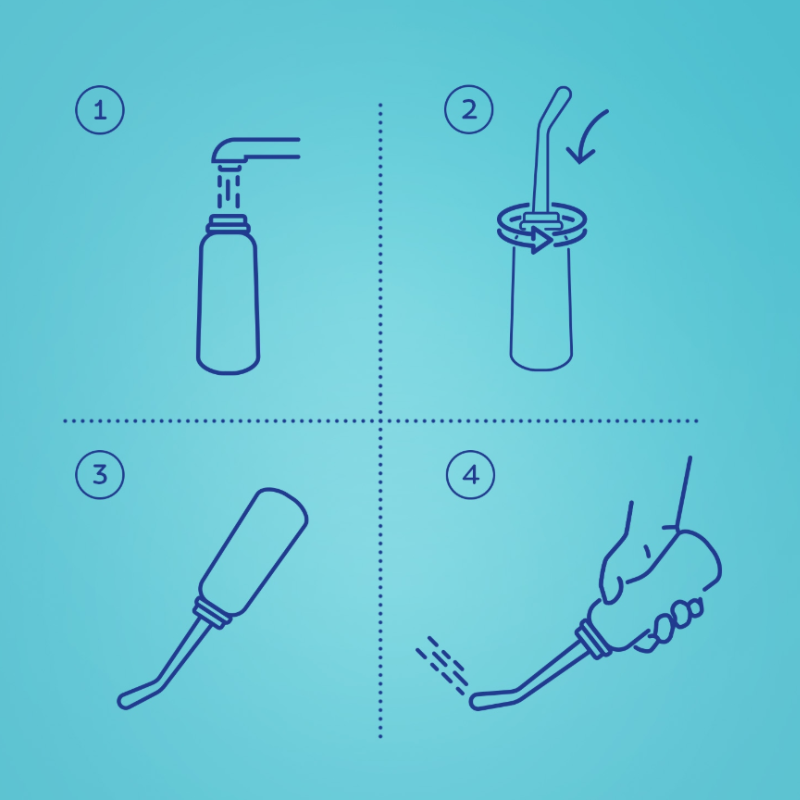 1

2

3

4